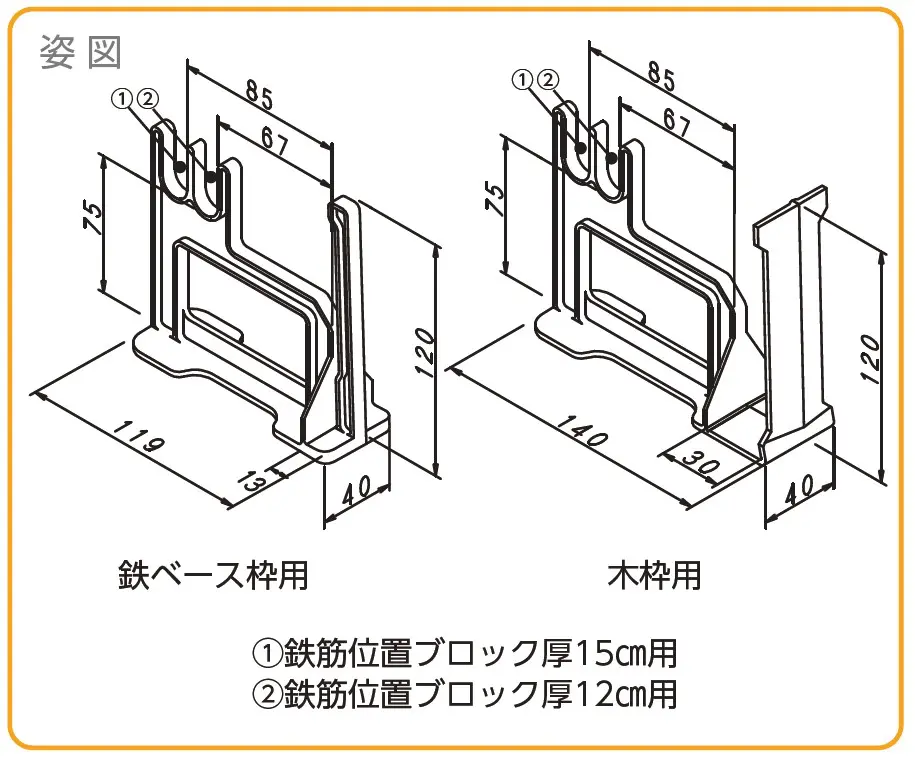 姿図

①②
85
67
75
120
119
13
40

鉄ベース枠用

①②
85
67
75
120
140
30
40

木枠用

①鉄筋位置ブロック厚15㎝用
②鉄筋位置ブロック厚12㎝用