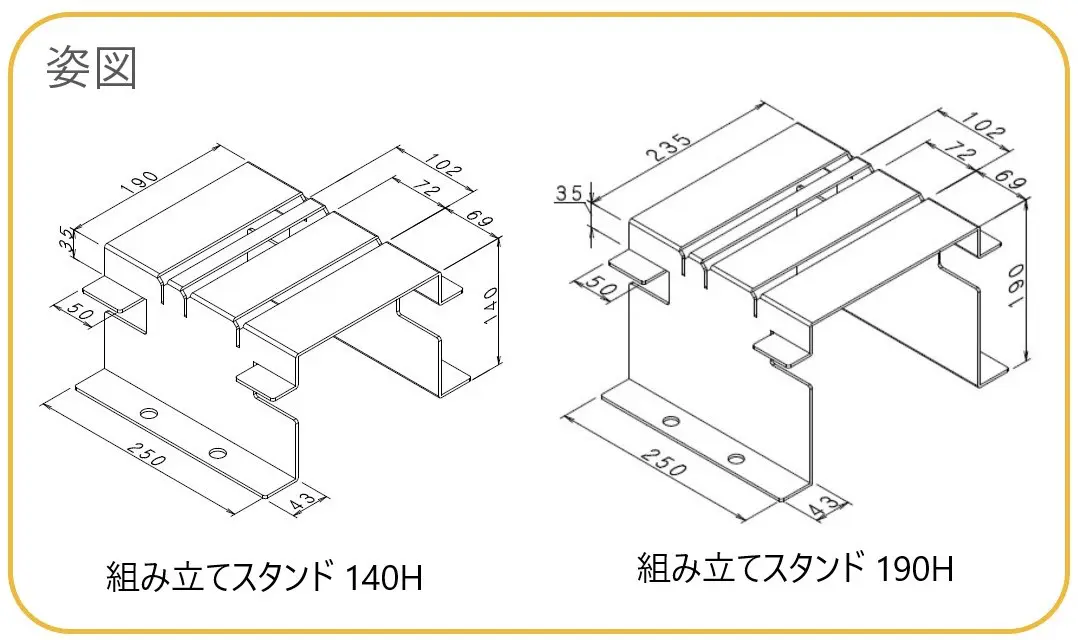 姿図

190
102
72
69
35
50
140
250
43

組み立てスタンド 140H

235
102
72
69
35
50
190
250
43

組み立てスタンド 190H